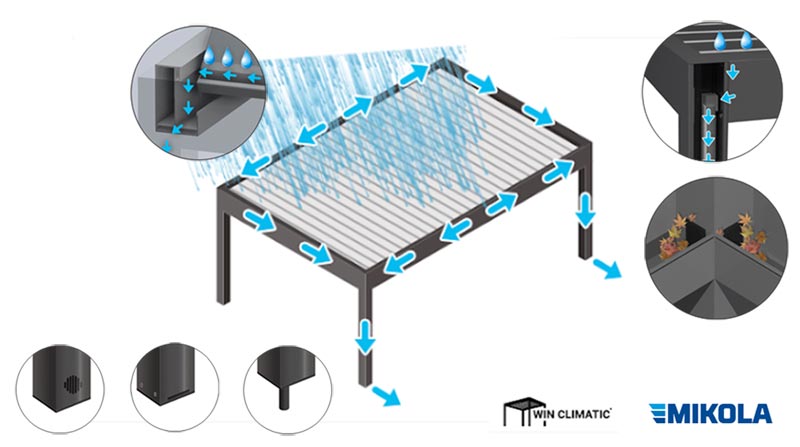 WIN CLIMATIC
MIKOLA